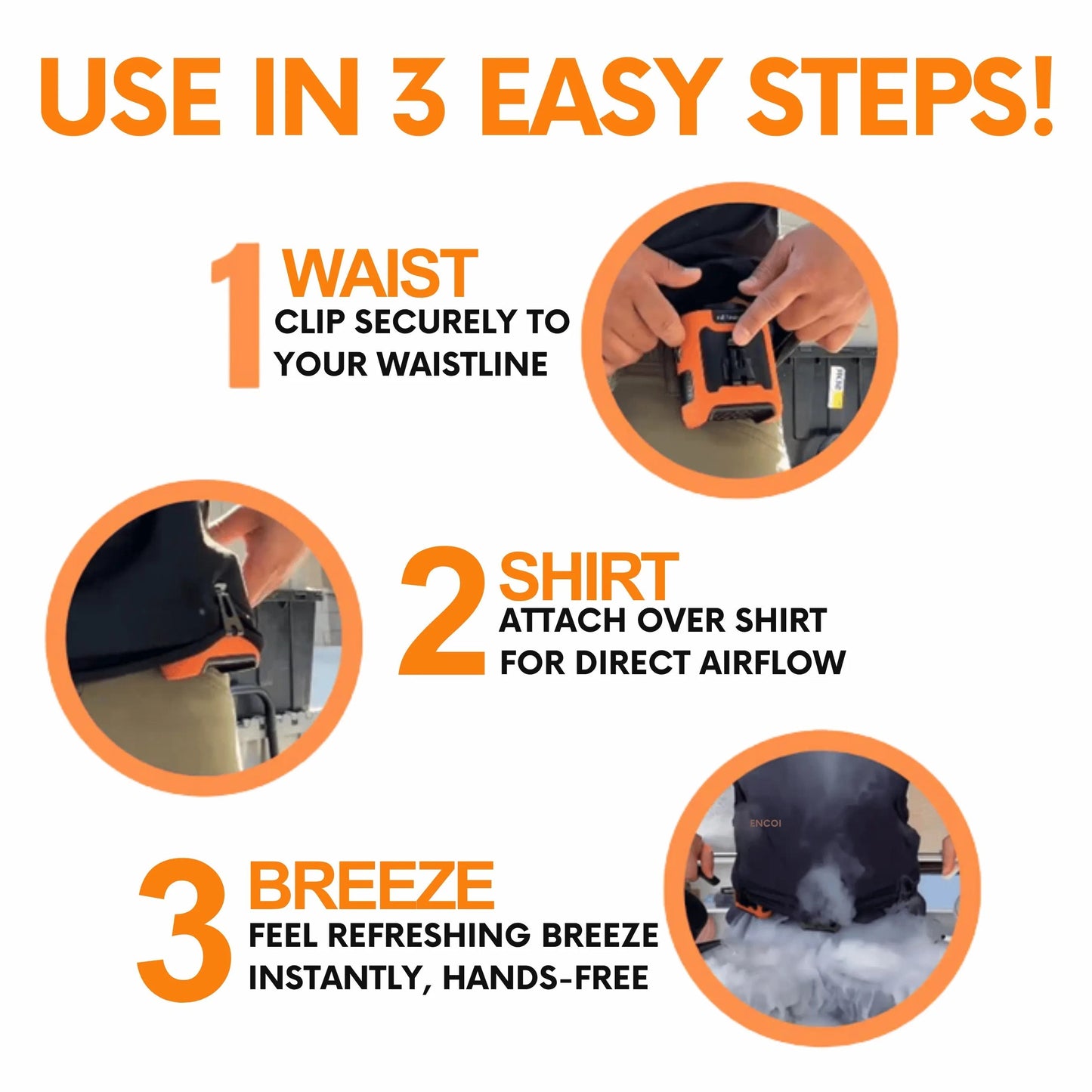 USE IN 3 EASY STEPS!

1 WAIST
CLIP SECURELY TO YOUR WAISTLINE

2 SHIRT
ATTACH OVER SHIRT FOR DIRECT AIRFLOW

3 BREEZE
FEEL REFRESHING BREEZE INSTANTLY, HANDS-FREE

ENCOI