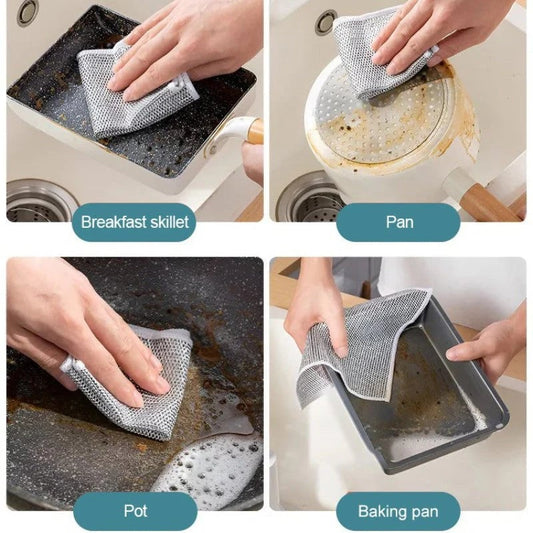 Breakfast skillet

Pan

Pot

Baking pan