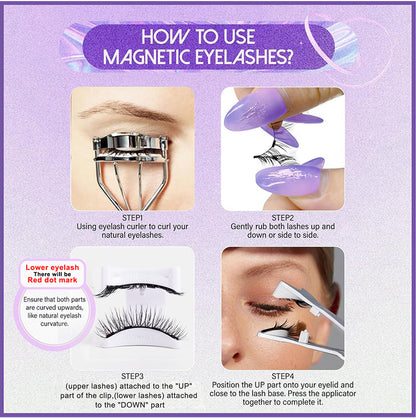 HOW TO USE MAGNETIC EYELASHES?

STEP1
Using eyelash curler to curl your natural eyelashes.

STEP2
Gently rub both lashes up and down or side to side.

Lower eyelash
There will be
Red dot mark

Ensure that both parts are curved upwards, like natural eyelash curvature.

STEP3
(upper lashes) attached to the "UP" part of the clip,(lower lashes) attached to the "DOWN" part

STEP4
Position the UP part onto your eyelid and close to the lash base. Press the applicator together to complete it.