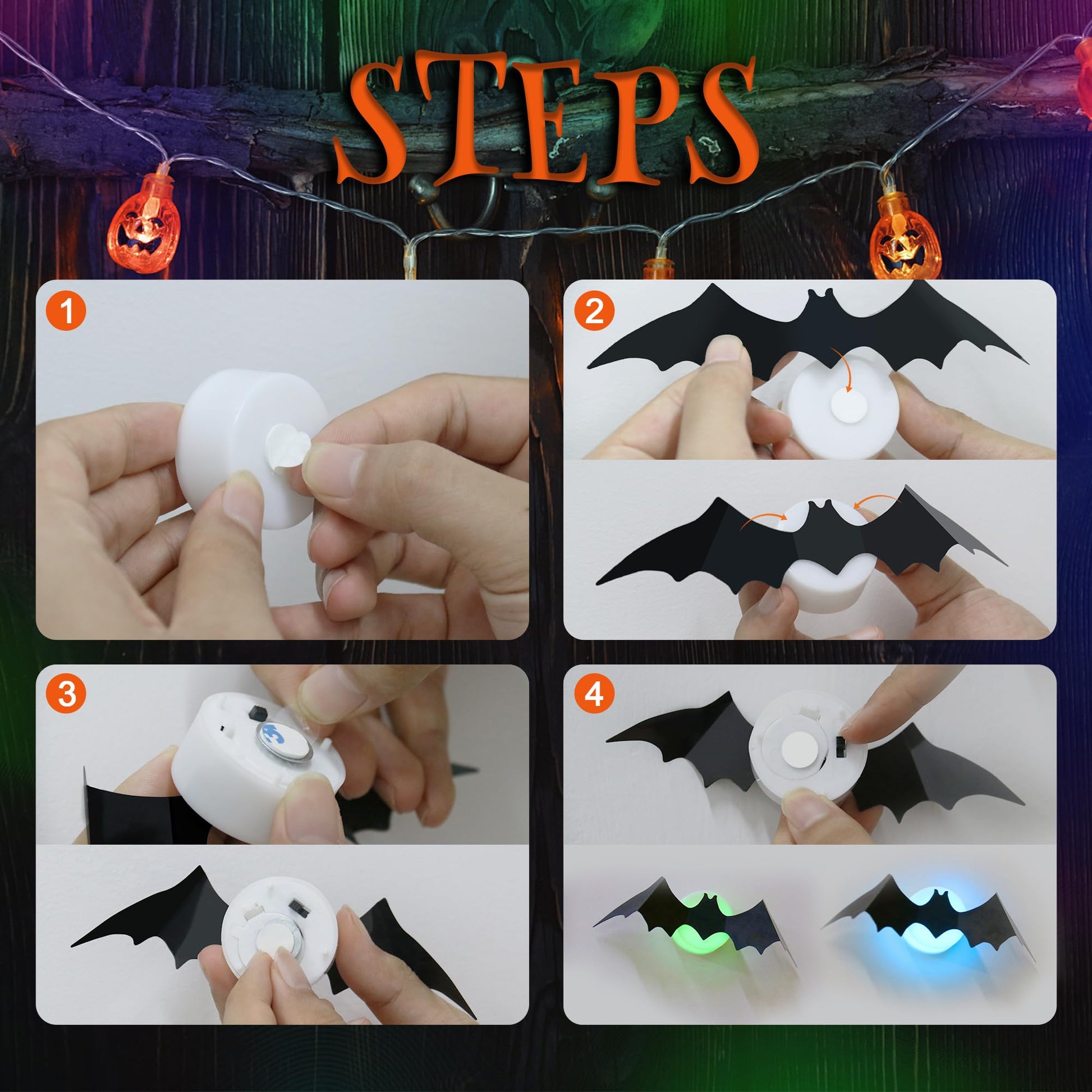 STEPS

1

2

3

4